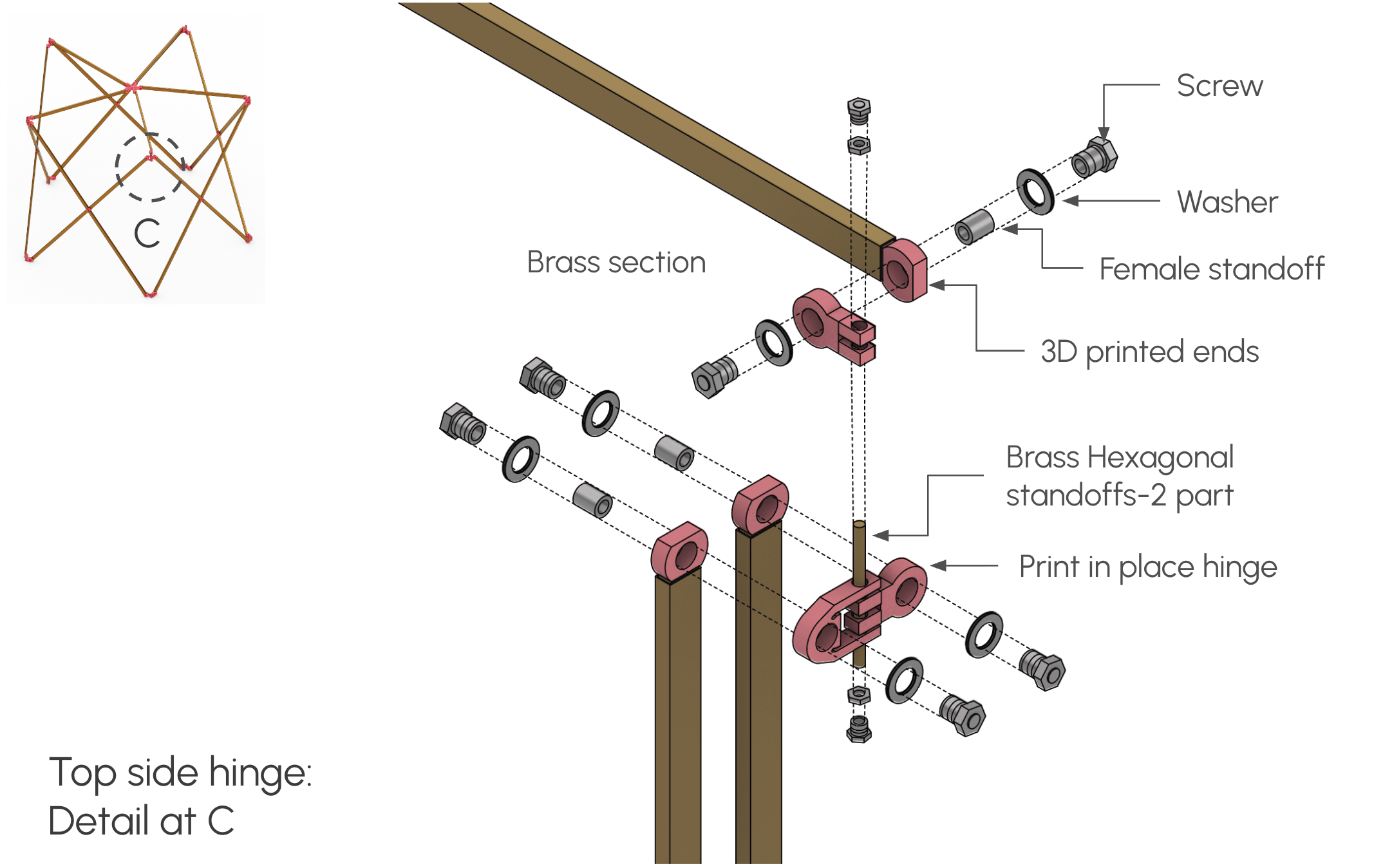 C

Screw

Washer

Brass section

Female standoff

3D printed ends

Brass Hexagonal standoffs-2 part

Print in place hinge

Top side hinge:
Detail at C